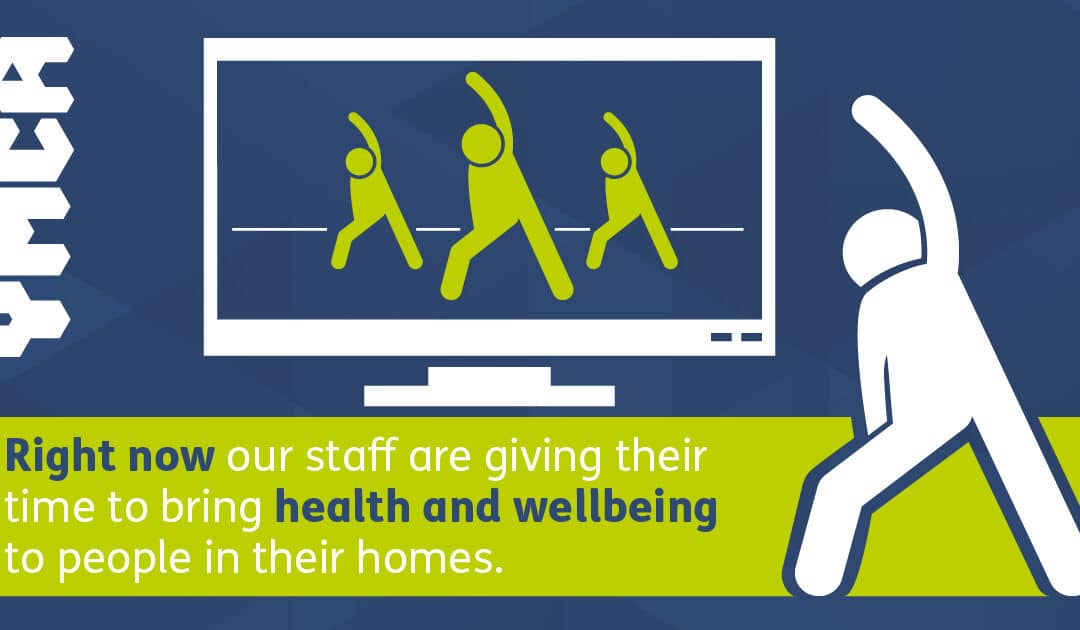 YMCA

Right now our staff are giving their time to bring health and wellbeing to people in their homes.