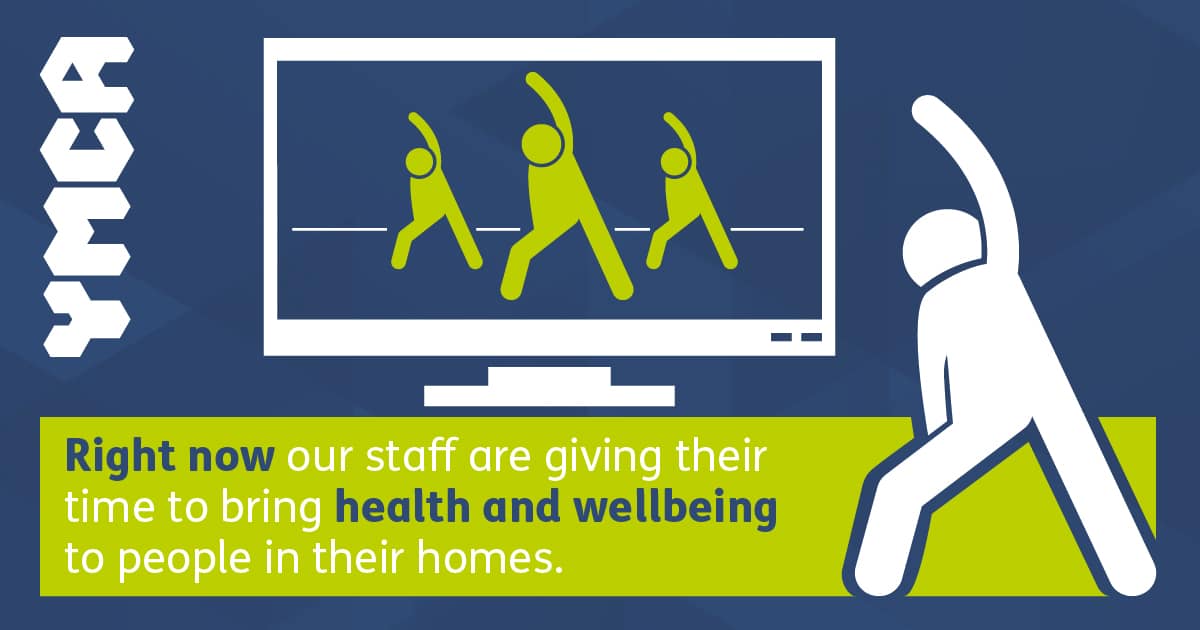 YMCA

Right now our staff are giving their time to bring health and wellbeing to people in their homes.